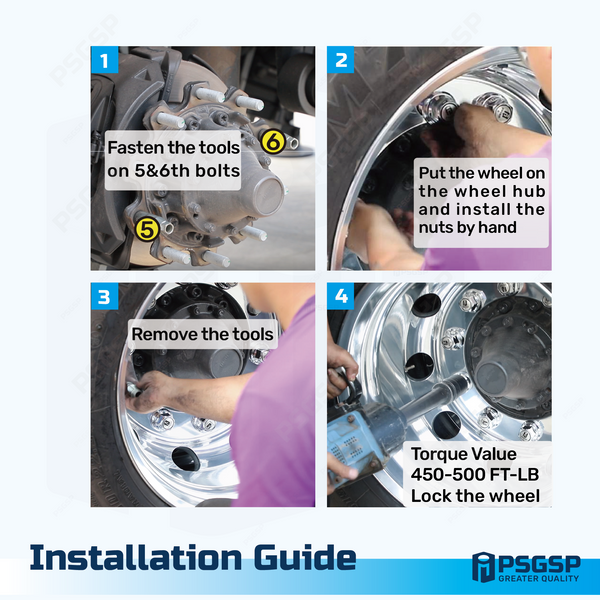 1

Fasten the tools on 5&6th bolts

6

5

2

Put the wheel on the wheel hub and install the nuts by hand

3

Remove the tools

4

Torque Value 450-500 FT-LB Lock the wheel

Installation Guide

PSGSP
GREATER QUALITY